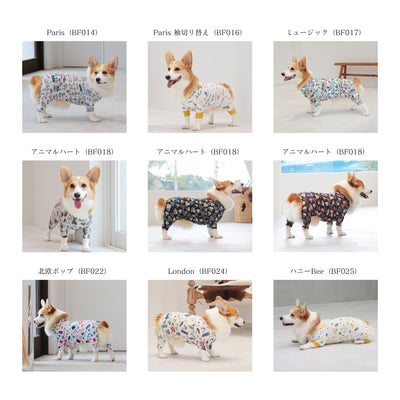 Paris（BF014）

Paris 袖切り替え（BF016）

ミュージック（BF017）

アニマルハート（BF018）

アニマルハート（BF018）

アニマルハート（BF018）

北欧ポップ（BF022）

London（BF024）

ハニーBee（BF025）