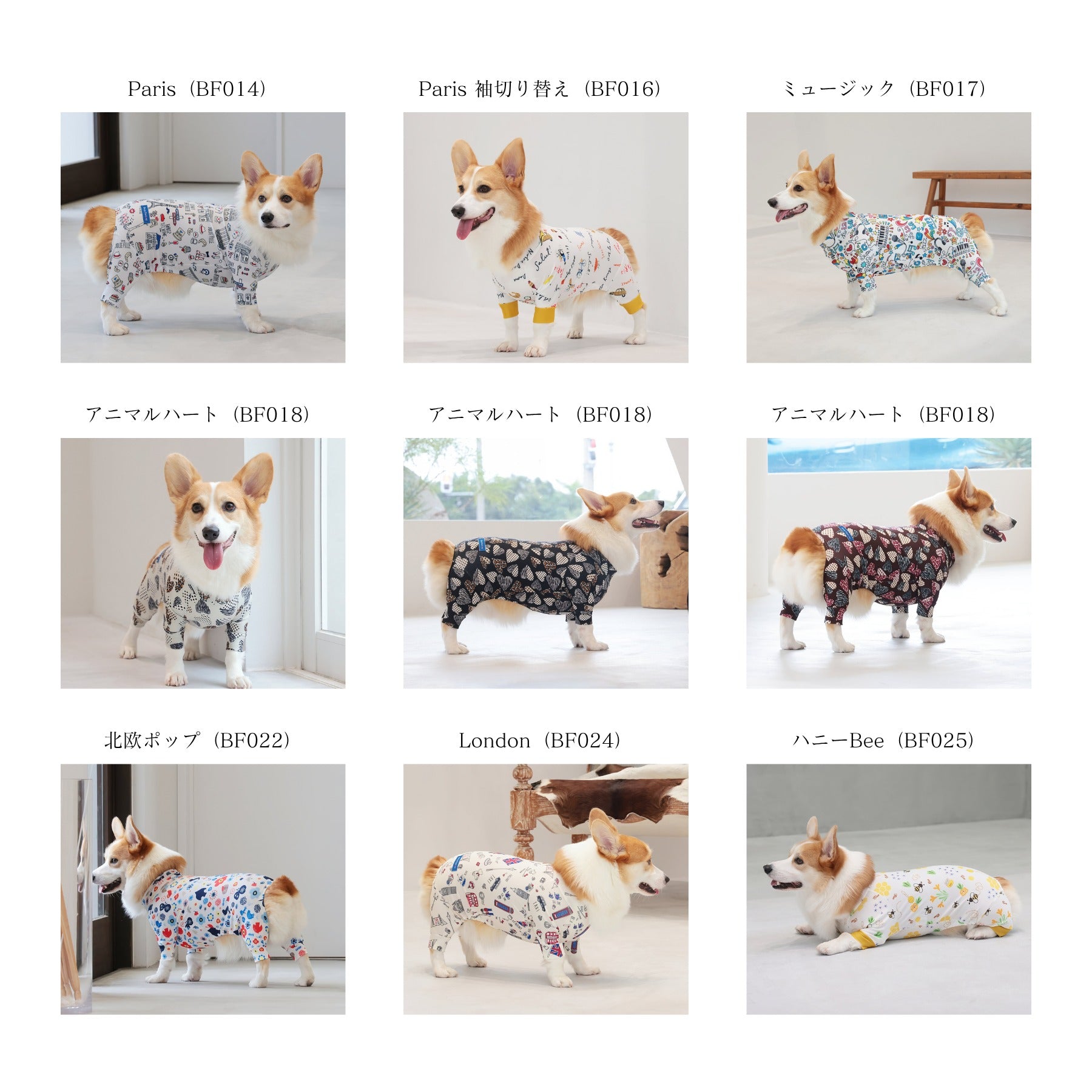 Paris（BF014）

Paris 袖切り替え（BF016）

ミュージック（BF017）

アニマルハート（BF018）

アニマルハート（BF018）

アニマルハート（BF018）

北欧ポップ（BF022）

London（BF024）

ハニーBee（BF025）